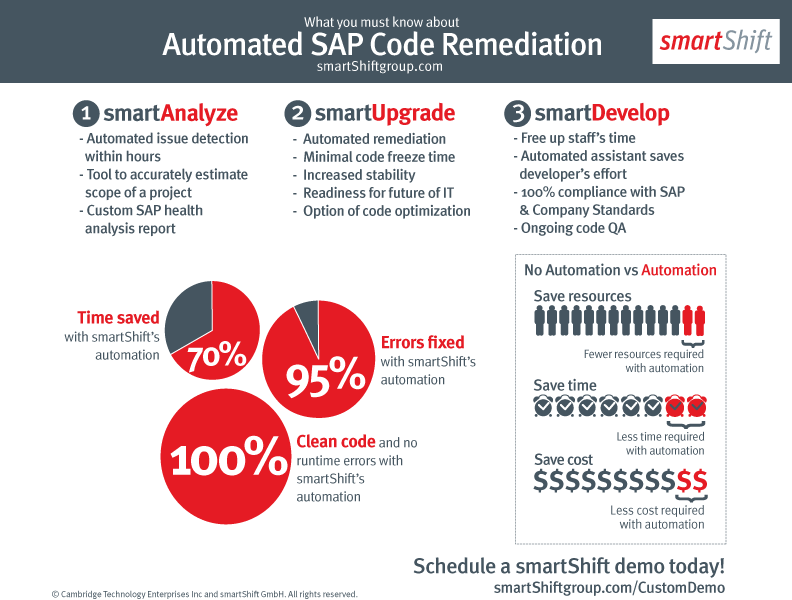 What you must know about
Automated SAP Code Remediation
smartShiftgroup.com

smartShift

1 smartAnalyze
- Automated issue detection within hours
- Tool to accurately estimate scope of a project
- Custom SAP health analysis report

2 smartUpgrade
- Automated remediation
- Minimal code freeze time
- Increased stability
- Readiness for future of IT
- Option of code optimization

3 smartDevelop
- Free up staff's time
- Automated assistant saves developer's effort
- 100% compliance with SAP & Company Standards
- Ongoing code QA

Time saved with smartShift's automation
70%

95%
Errors fixed with smartShift's automation

100%
Clean code and no runtime errors with smartShift's automation

No Automation vs Automation
Save resources
Fewer resources required with automation
Save time
Less time required with automation
Save cost
$$$$$$$$$$$
Less cost required with automation

Schedule a smartShift demo today!
smartShiftgroup.com/CustomDemo

© Cambridge Technology Enterprises Inc and smartShift GmbH. All rights reserved.